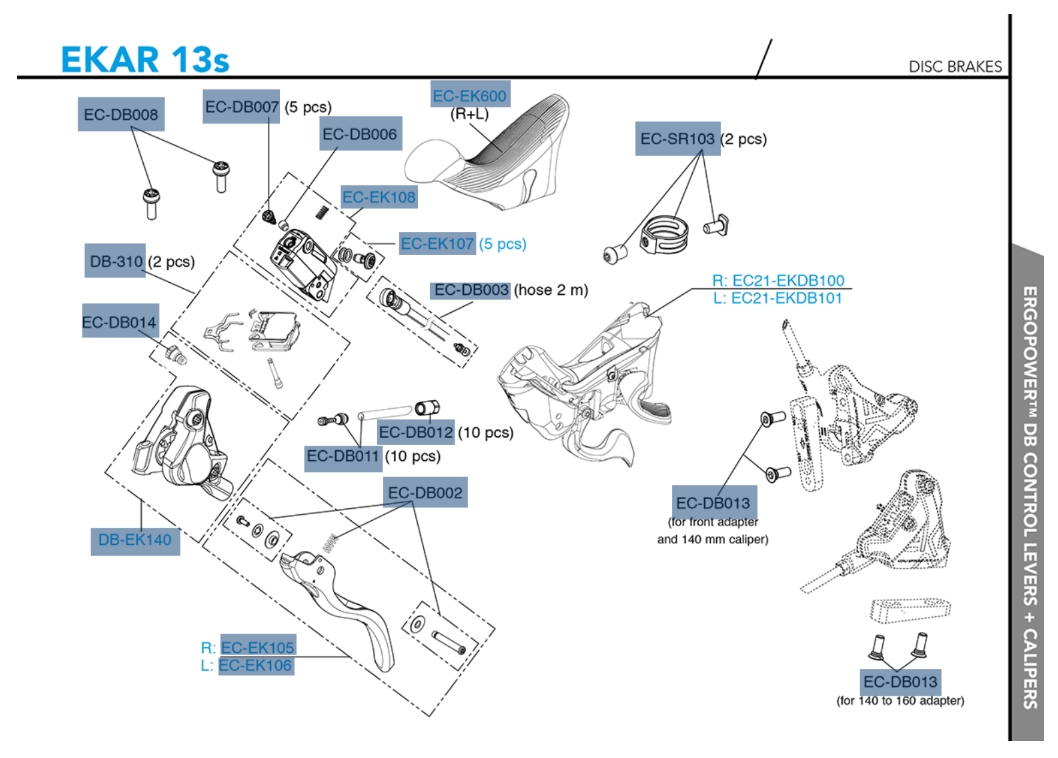 EKAR 13s

DISC BRAKES

EC-DB008

EC-DB007 (5 pcs)

EC-DB006

EC-EK600 (R+L)

EC-SR103 (2 pcs)

EC-EK108

EC-EK107 (5 pcs)

DB-310 (2 pcs)

EC-DB003 (hose 2 m)

R: EC21-EKDB100
L: EC21-EKDB101

EC-DB014

EC-DB012 (10 pcs)

EC-DB011 (10 pcs)

EC-DB002

EC-DB013
(for front adapter and 140 mm caliper)

DB-EK140

R: EC-EK105
L: EC-EK106

EC-DB013
(for 140 to 160 adapter)

ERGOPOWER™ DB CONTROL LEVERS + CALIPERS